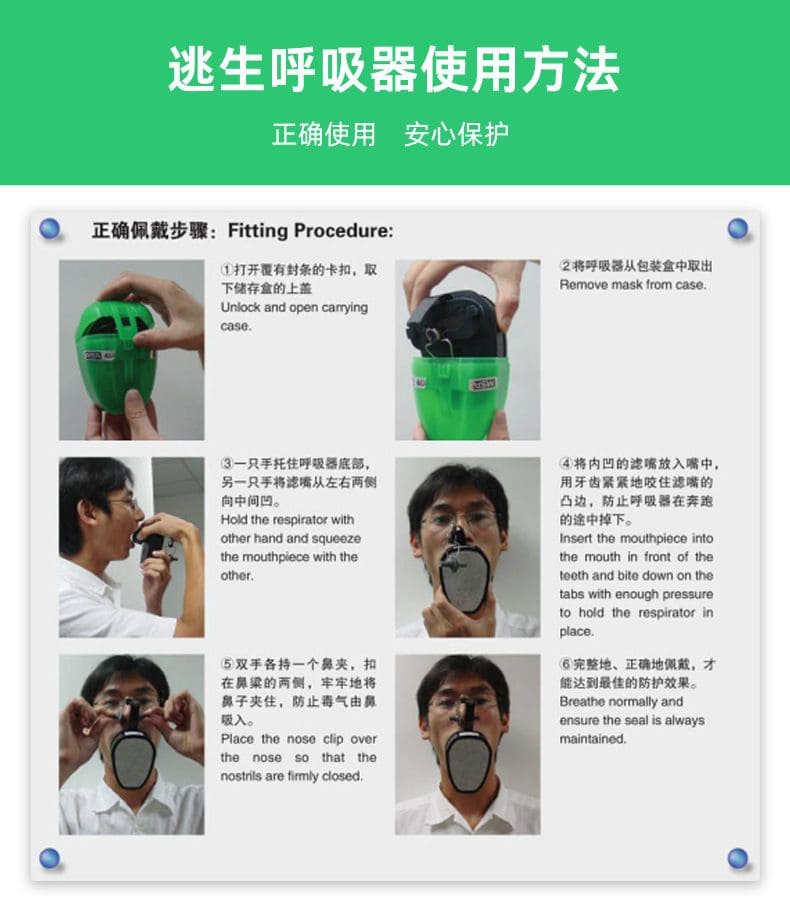 逃生呼吸器使用方法

正确使用　安心保护

正确佩戴步骤：Fitting Procedure:

①打开覆有封条的卡扣，取下储存盒的上盖
Unlock and open carrying case.

②将呼吸器从包装盒中取出
Remove mask from case.

③一只手托住呼吸器底部，另一只手将滤嘴从左右两侧向中间凹。
Hold the respirator with other hand and squeeze the mouthpiece with the other.

④将内凹的滤嘴放入嘴中，用牙齿紧紧地咬住滤嘴的凸边，防止呼吸器在奔跑的途中掉下。
Insert the mouthpiece into the mouth in front of the teeth and bite down on the tabs with enough pressure to hold the respirator in place.

⑤双手各持一个鼻夹，扣在鼻梁的两侧，牢牢地将鼻子夹住，防止毒气由鼻吸入。
Place the nose clip over the nose so that the nostrils are firmly closed.

⑥完整地、正确地佩戴，才能达到最佳的防护效果。
Breathe normally and ensure the seal is always maintained.